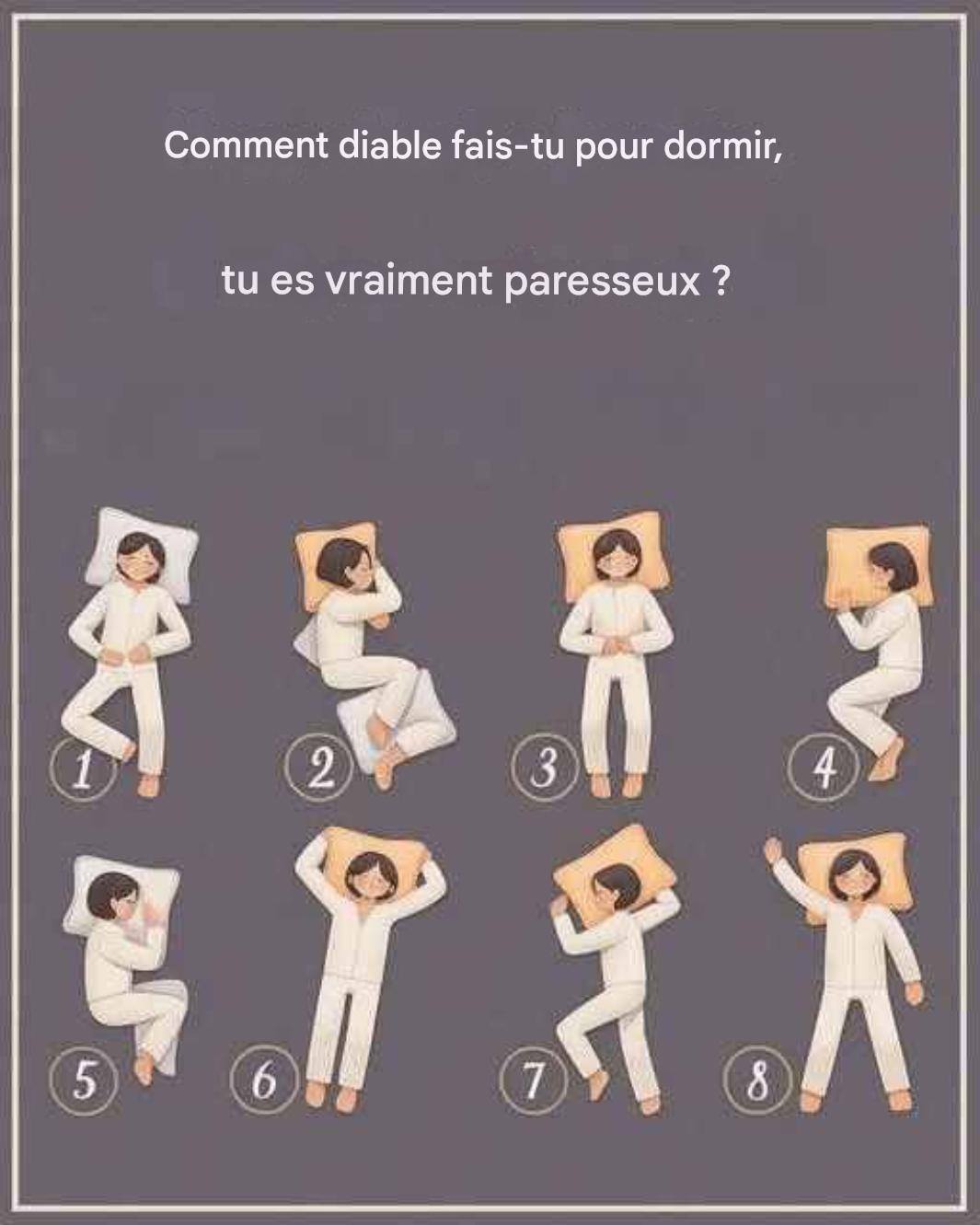 Comment diable fais-tu pour dormir,

tu es vraiment paresseux ?

1

2

3

4

5

6

7

8